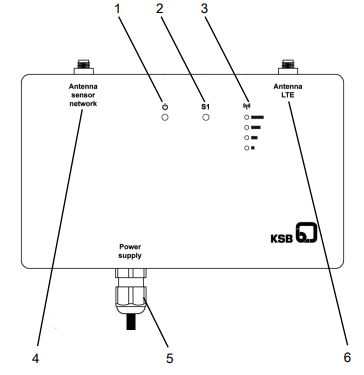 1
2
3

Antenna sensor network

S1

Antenna LTE

KSB

Power supply

4
5
6